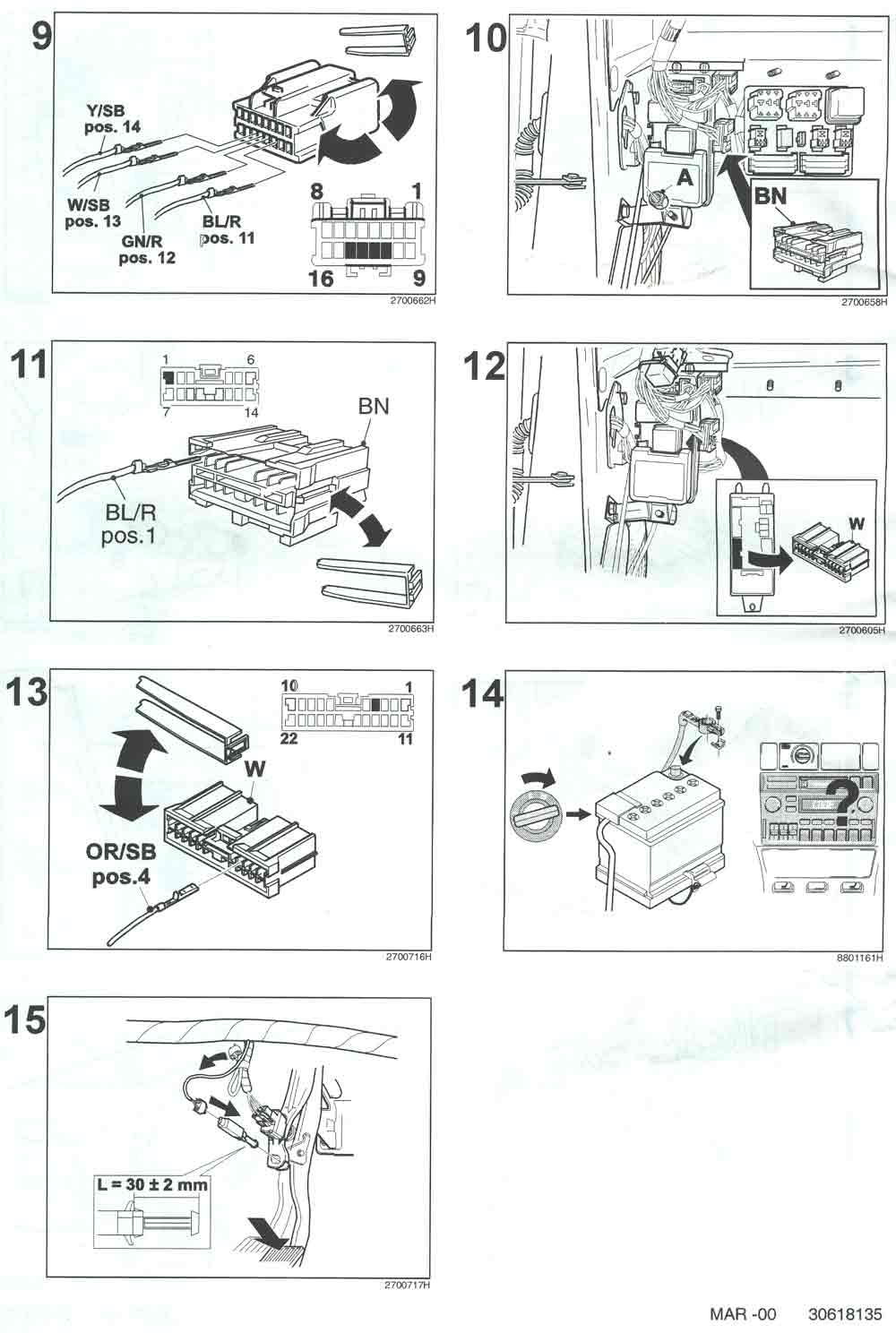 9

Y/SB
pos. 14

W/SB
pos. 13

GN/R
pos. 12

BL/R
pos. 11

8
1
16
9

2700662H

10

A

BN

2700658H

11

1
6
7
14

BN

BL/R
pos.1

2700663H

12

W

2700605H

13

10
1
22
11

W

OR/SB
pos.4

2700716H

14

?

8801161H

15

L = 30 ± 2 mm

2700717H

MAR -00 30618135